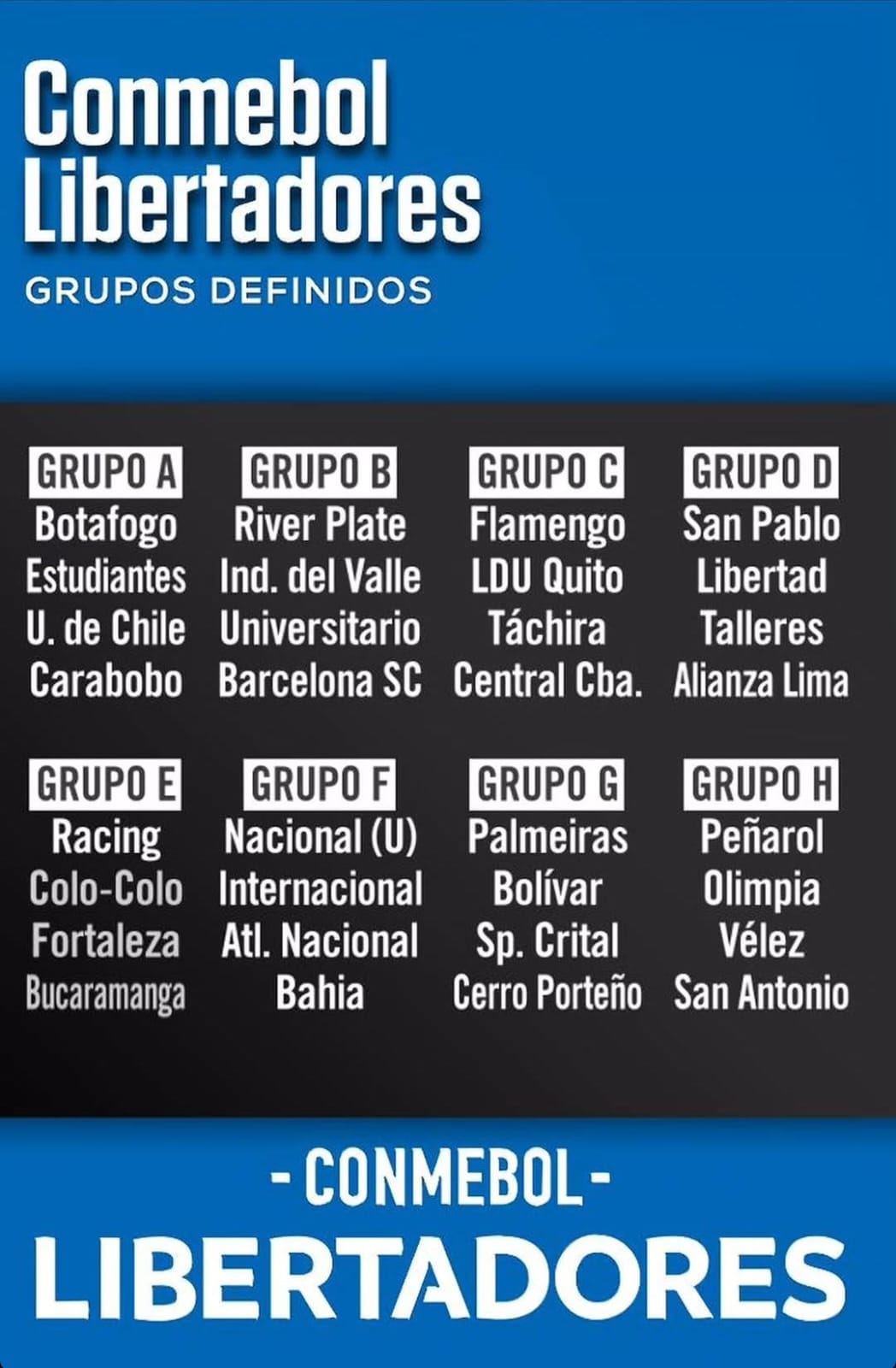 Conmebol Libertadores

GRUPOS DEFINIDOS

GRUPO A
Botafogo
Estudiantes
U. de Chile
Carabobo

GRUPO B
River Plate
Ind. del Valle
Universitario
Barcelona SC

GRUPO C
Flamengo
LDU Quito
Táchira
Central Cba.

GRUPO D
San Pablo
Libertad
Talleres
Alianza Lima

GRUPO E
Racing
Colo-Colo
Fortaleza
Bucaramanga

GRUPO F
Nacional (U)
Internacional
Atl. Nacional
Bahia

GRUPO G
Palmeiras
Bolívar
Sp. Crital
Cerro Porteño

GRUPO H
Peñarol
Olimpia
Vélez
San Antonio

- CONMEBOL -
LIBERTADORES